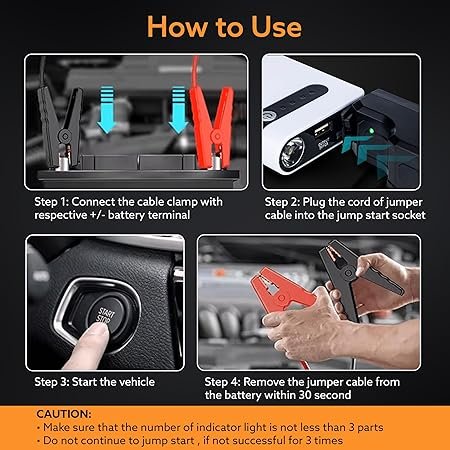 How to Use

Step 1: Connect the cable clamp with respective +/- battery terminal

Step 2: Plug the cord of jumper cable into the jump start socket

START STOP

Step 3: Start the vehicle

Step 4: Remove the jumper cable from the battery within 30 second

CAUTION:
· Make sure that the number of indicator light is not less than 3 parts
· Do not continue to jump start , if not successful for 3 times